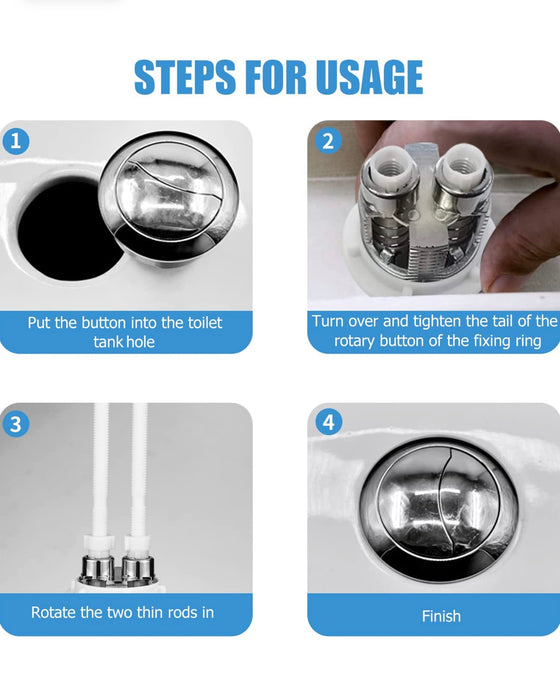 STEPS FOR USAGE

1

Put the button into the toilet tank hole

2

Turn over and tighten the tail of the rotary button of the fixing ring

3

Rotate the two thin rods in

4

Finish